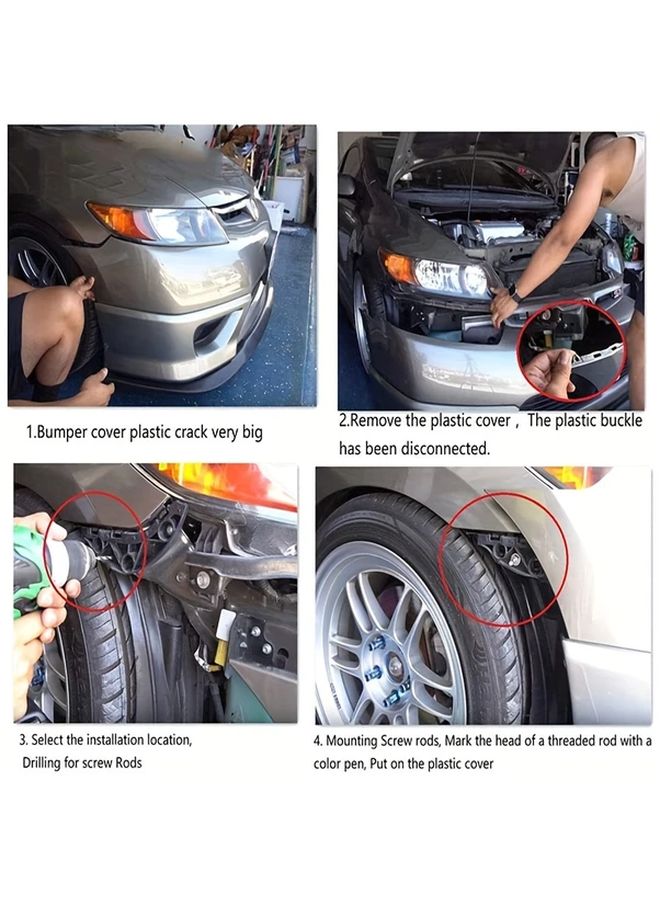 1.Bumper cover plastic crack very big

2.Remove the plastic cover， The plastic buckle has been disconnected.

3. Select the installation location, Drilling for screw Rods

4. Mounting Screw rods, Mark the head of a threaded rod with a color pen, Put on the plastic cover